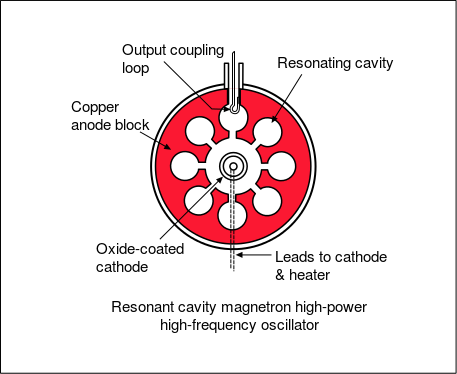 Output coupling loop

Resonating cavity

Copper anode block

Oxide-coated cathode

Leads to cathode & heater

Resonant cavity magnetron high-power high-frequency oscillator