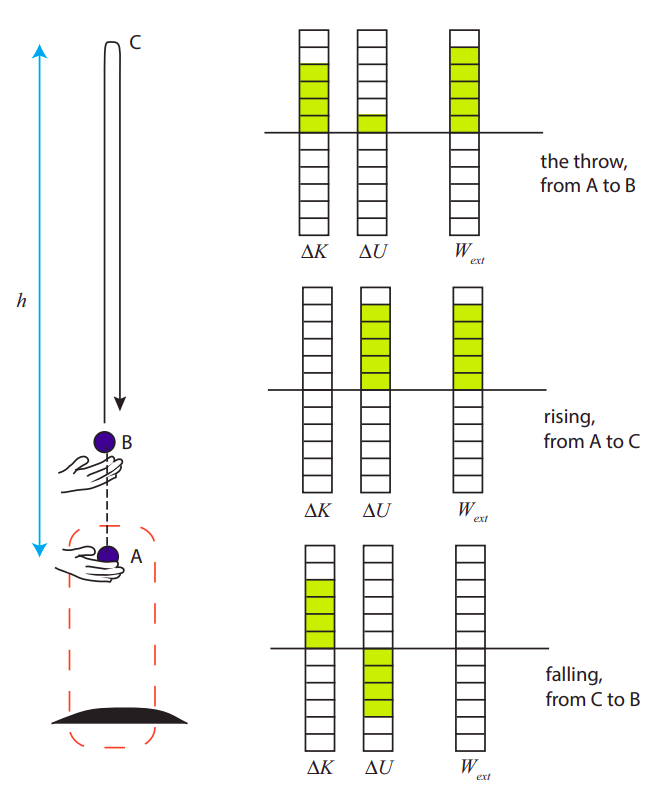 C

$h$

B

A

$\Delta K$ $\Delta U$ $W_{ext}$

the throw, from A to B

$\Delta K$ $\Delta U$ $W_{ext}$

rising, from A to C

$\Delta K$ $\Delta U$ $W_{ext}$

falling, from C to B