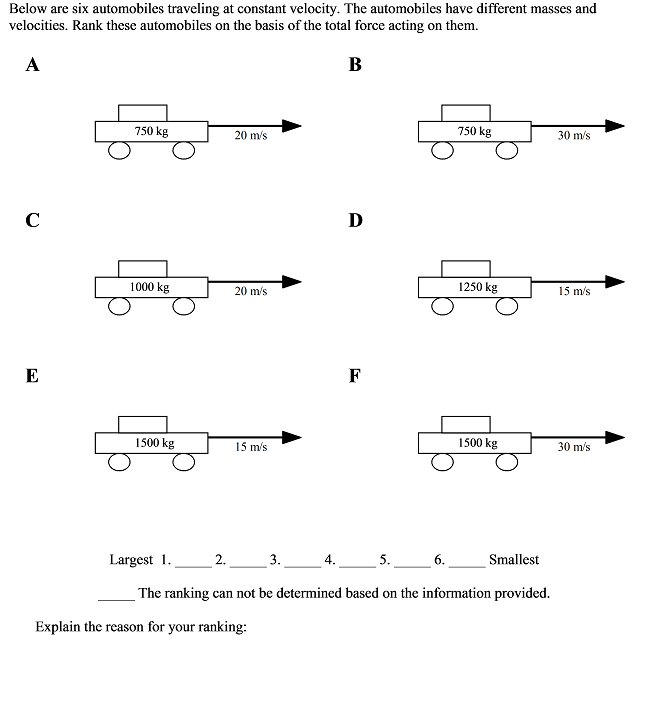 Below are six automobiles traveling at constant velocity. The automobiles have different masses and velocities. Rank these automobiles on the basis of the total force acting on them.

A

750 kg

20 m/s

B

750 kg

30 m/s

C

1000 kg

20 m/s

D

1250 kg

15 m/s

E

1500 kg

15 m/s

F

1500 kg

30 m/s

Largest 1. _____ 2. _____ 3. _____ 4. _____ 5. _____ 6. _____ Smallest

_____ The ranking can not be determined based on the information provided.

Explain the reason for your ranking: