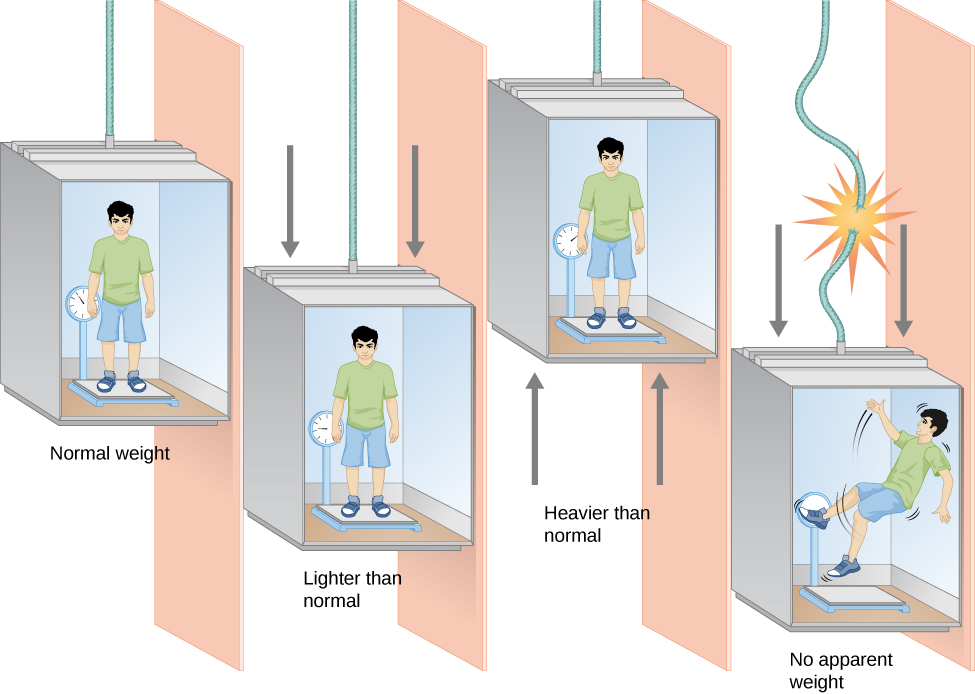 Normal weight

Lighter than normal

Heavier than normal

No apparent weight