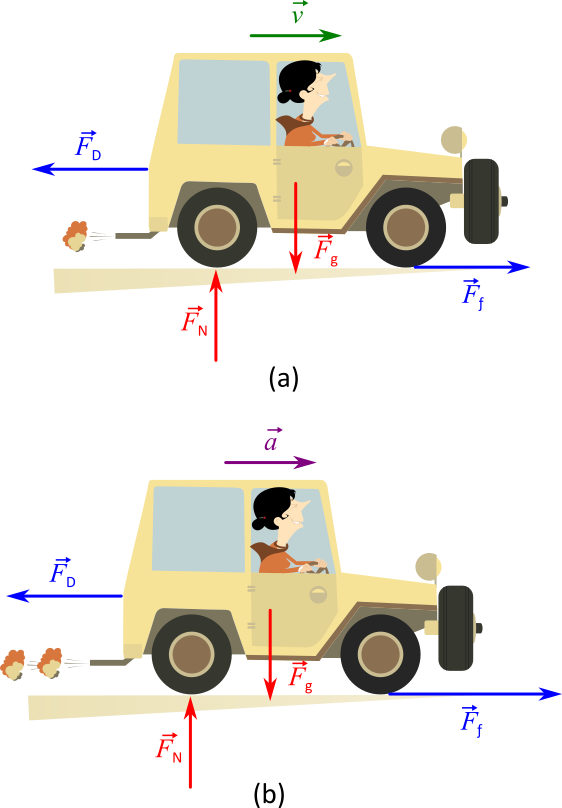 $\vec{v}$

$\vec{F}_D$

$\vec{F}_g$

$\vec{F}_f$

$\vec{F}_N$

(a)

$\vec{a}$

$\vec{F}_D$

$\vec{F}_g$

$\vec{F}_f$

$\vec{F}_N$

(b)