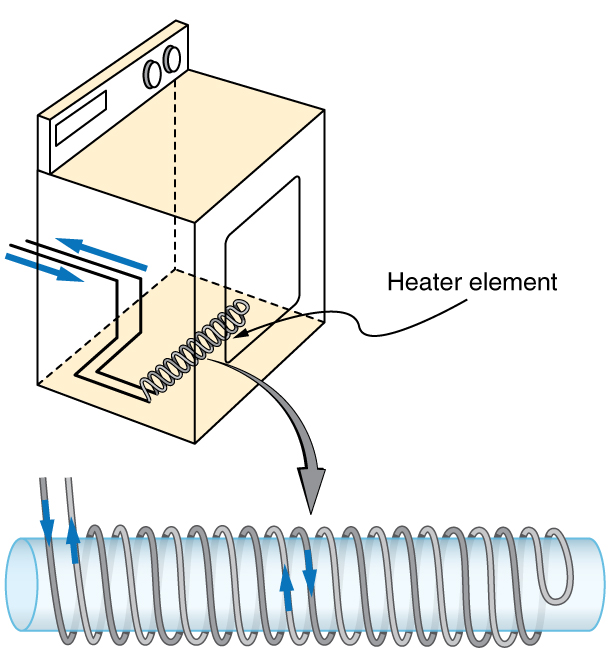 Heater element