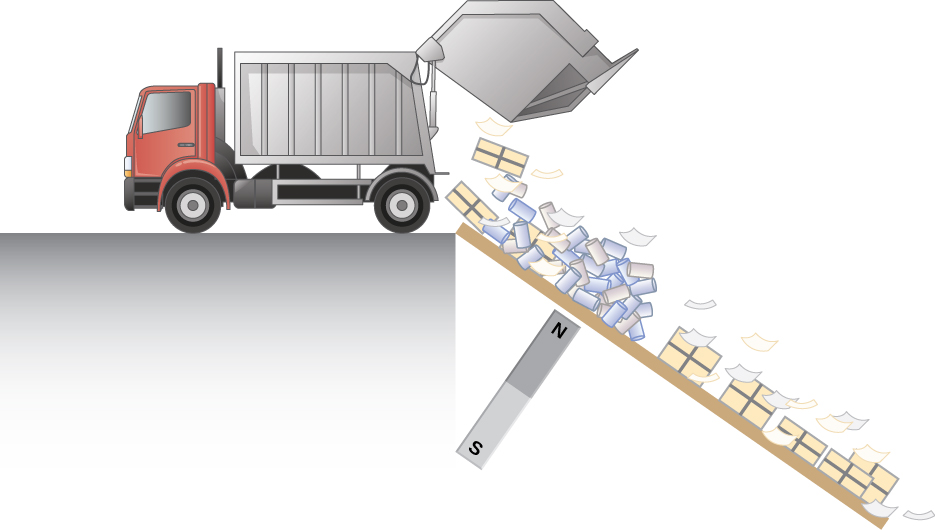 N
S