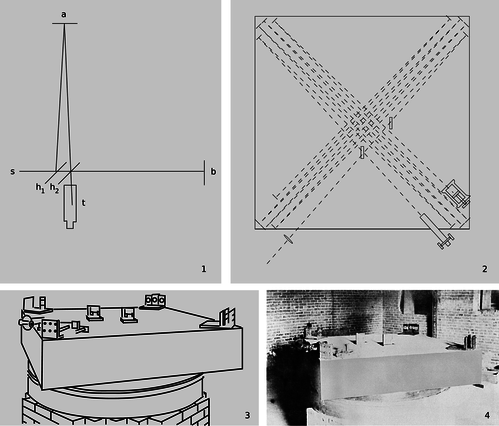 a

s

$h_1$ $h_2$

b

t

1

2

3

4