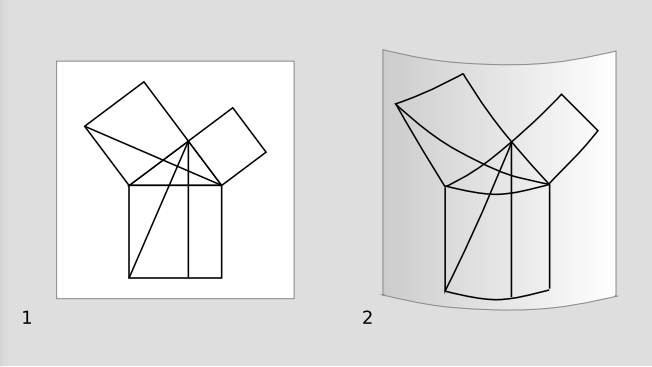 1

2