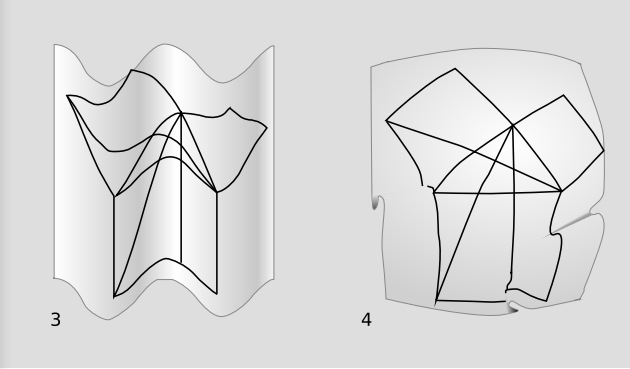 3

4